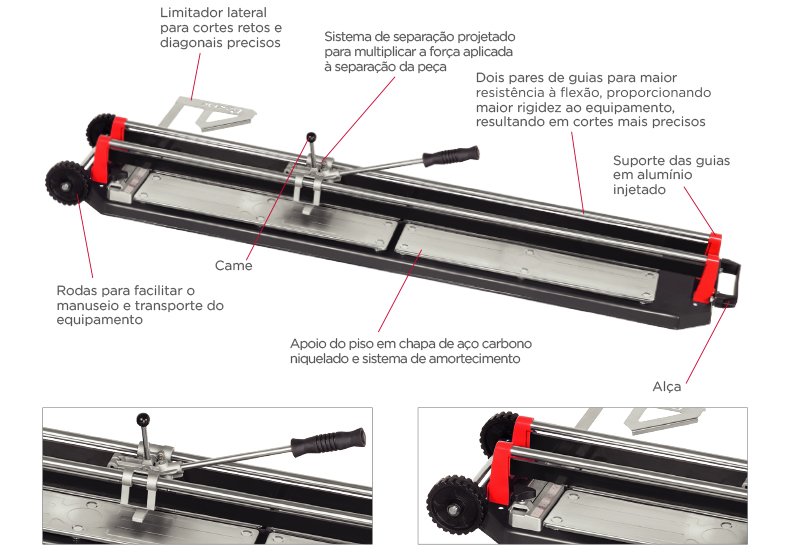 Limitador lateral para cortes retos e diagonais precisos

Sistema de separação projetado para multiplicar a força aplicada à separação da peça

Dois pares de guias para maior resistência à flexão, proporcionando maior rigidez ao equipamento, resultando em cortes mais precisos

Suporte das guias em alumínio injetado

Came

Rodas para facilitar o manuseio e transporte do equipamento

Apoio do piso em chapa de aço carbono niquelado e sistema de amortecimento

Alça