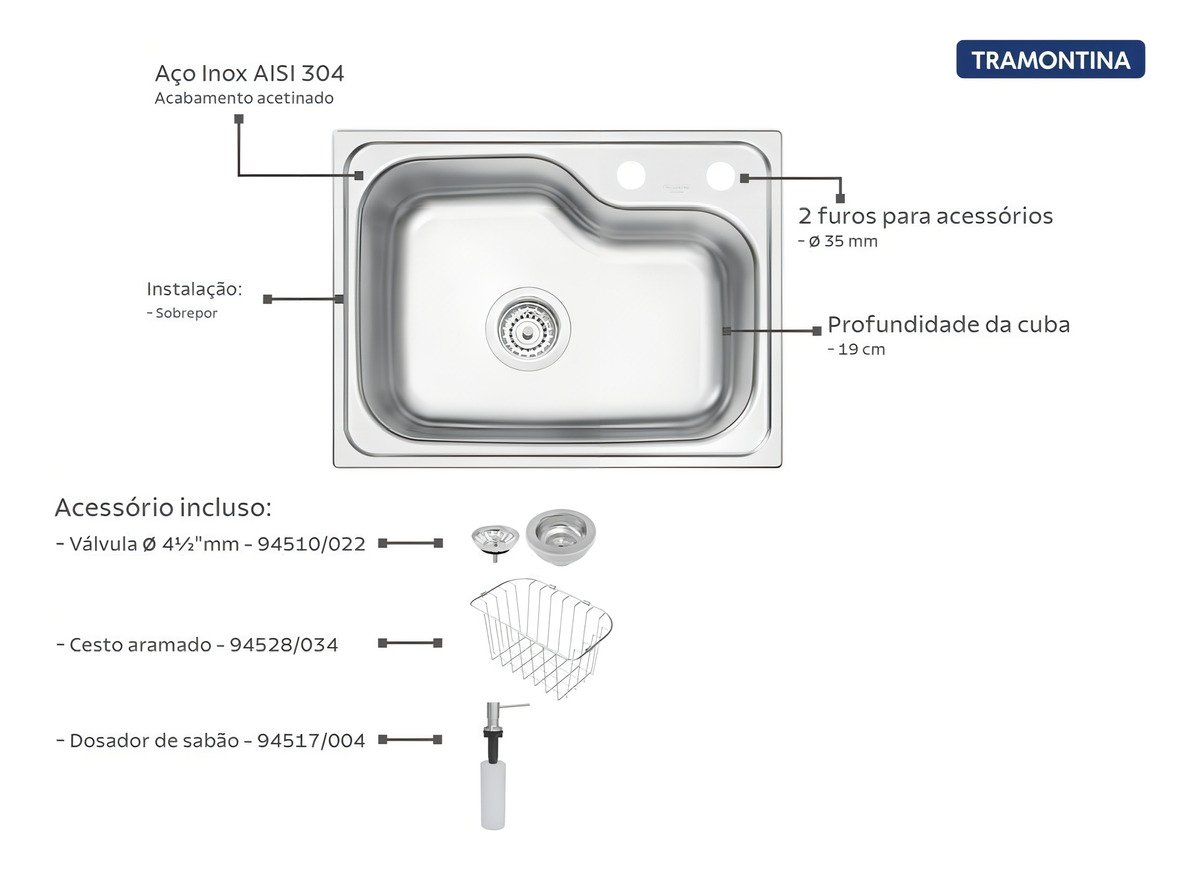 TRAMONTINA

Aço Inox AISI 304
Acabamento acetinado

2 furos para acessórios
- ø 35 mm

Instalação:
- Sobrepor

Profundidade da cuba
- 19 cm

Acessório incluso:
- Válvula Ø 4½"mm - 94510/022
- Cesto aramado - 94528/034
- Dosador de sabão - 94517/004