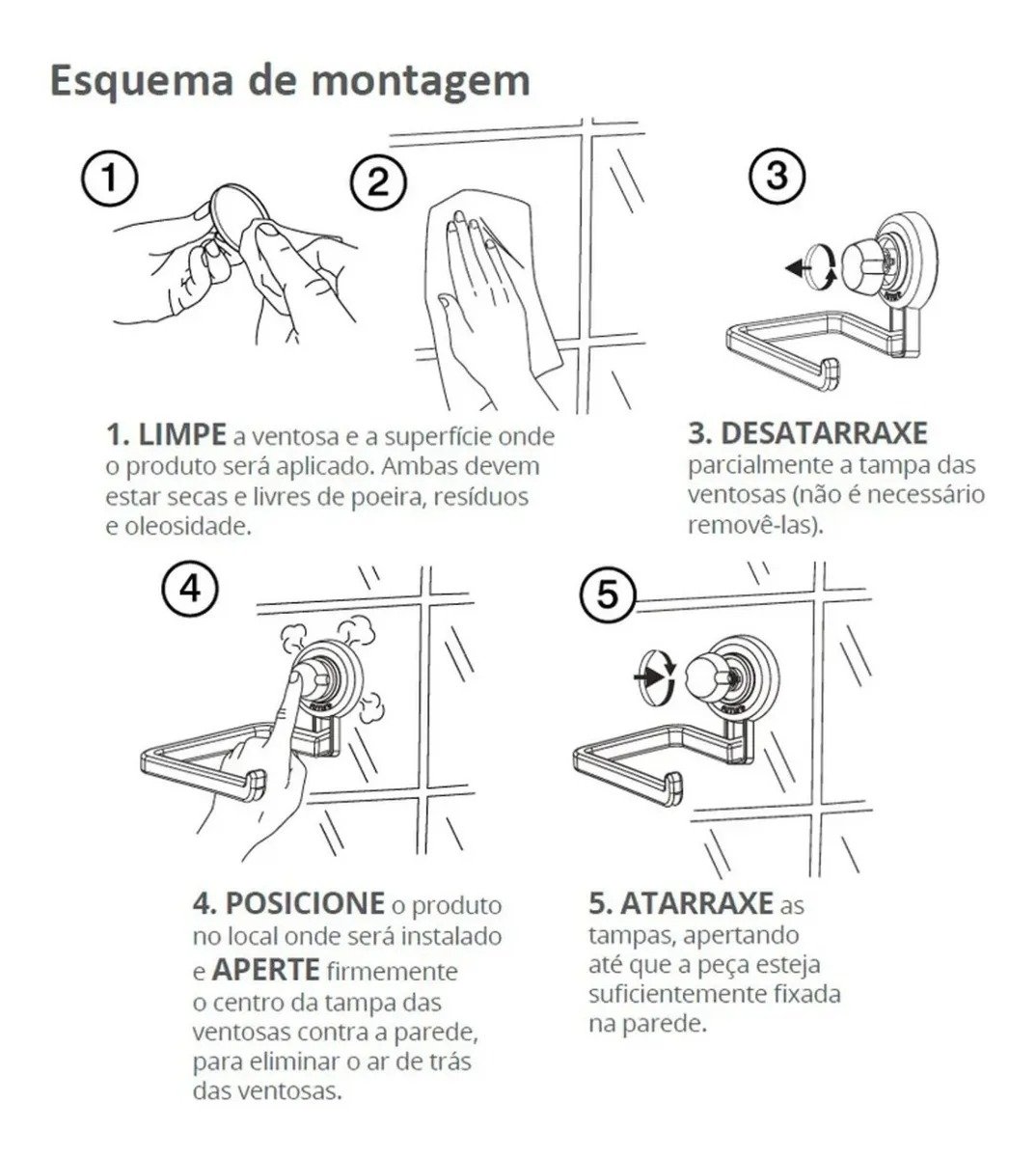 Esquema de montagem

1

2

3

1. LIMPE a ventosa e a superfície onde o produto será aplicado. Ambas devem estar secas e livres de poeira, resíduos e oleosidade.

3. DESATARRAXE parcialmente a tampa das ventosas (não é necessário removê-las).

4

5

4. POSICIONE o produto no local onde será instalado e APERTE firmemente o centro da tampa das ventosas contra a parede, para eliminar o ar de trás das ventosas.

5. ATARRAXE as tampas, apertando até que a peça esteja suficientemente fixada na parede.