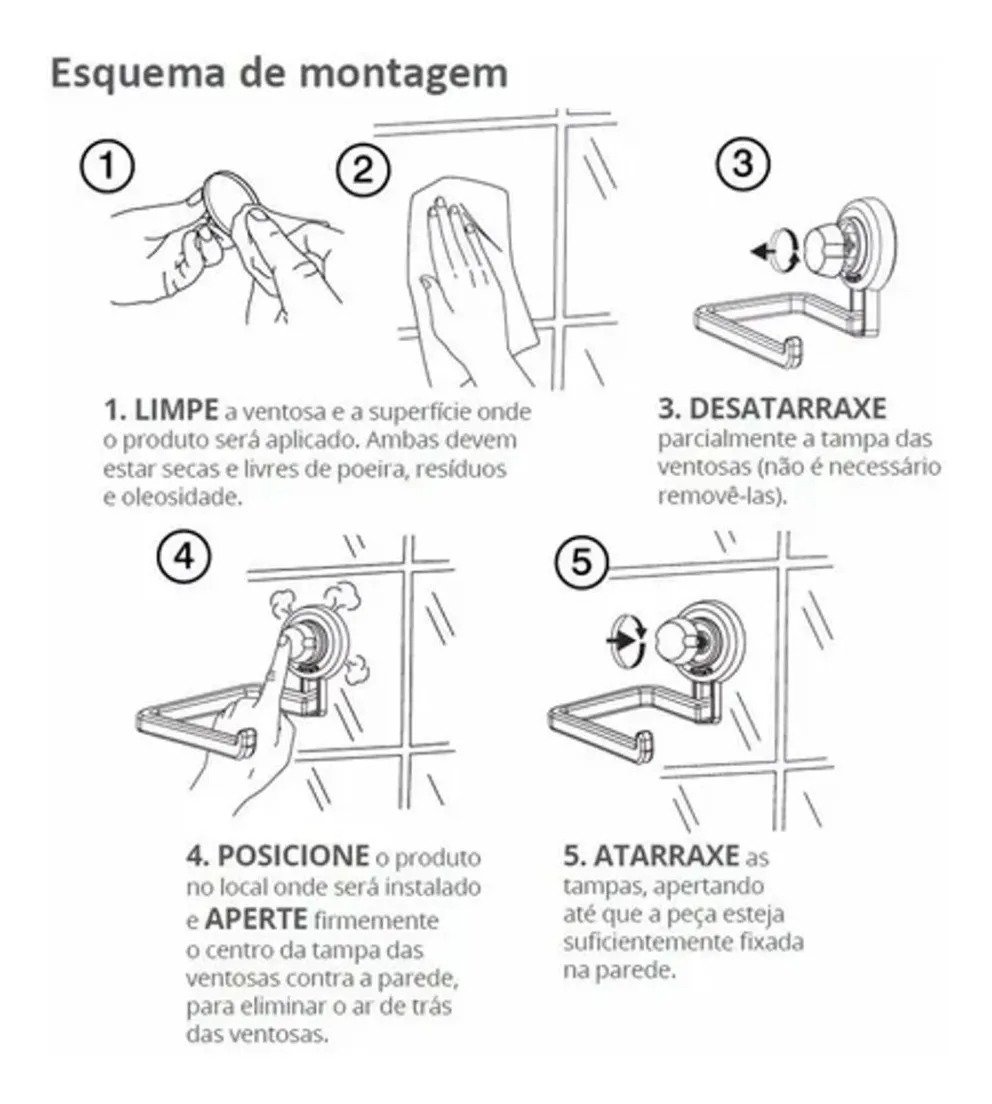 Esquema de montagem

1

2

3

1. LIMPE a ventosa e a superfície onde o produto será aplicado. Ambas devem estar secas e livres de poeira, resíduos e oleosidade.

3. DESATARRAXE parcialmente a tampa das ventosas (não é necessário removê-las).

4

5

4. POSICIONE o produto no local onde será instalado e APERTE firmemente o centro da tampa das ventosas contra a parede, para eliminar o ar de trás das ventosas.

5. ATARRAXE as tampas, apertando até que a peça esteja suficientemente fixada na parede.