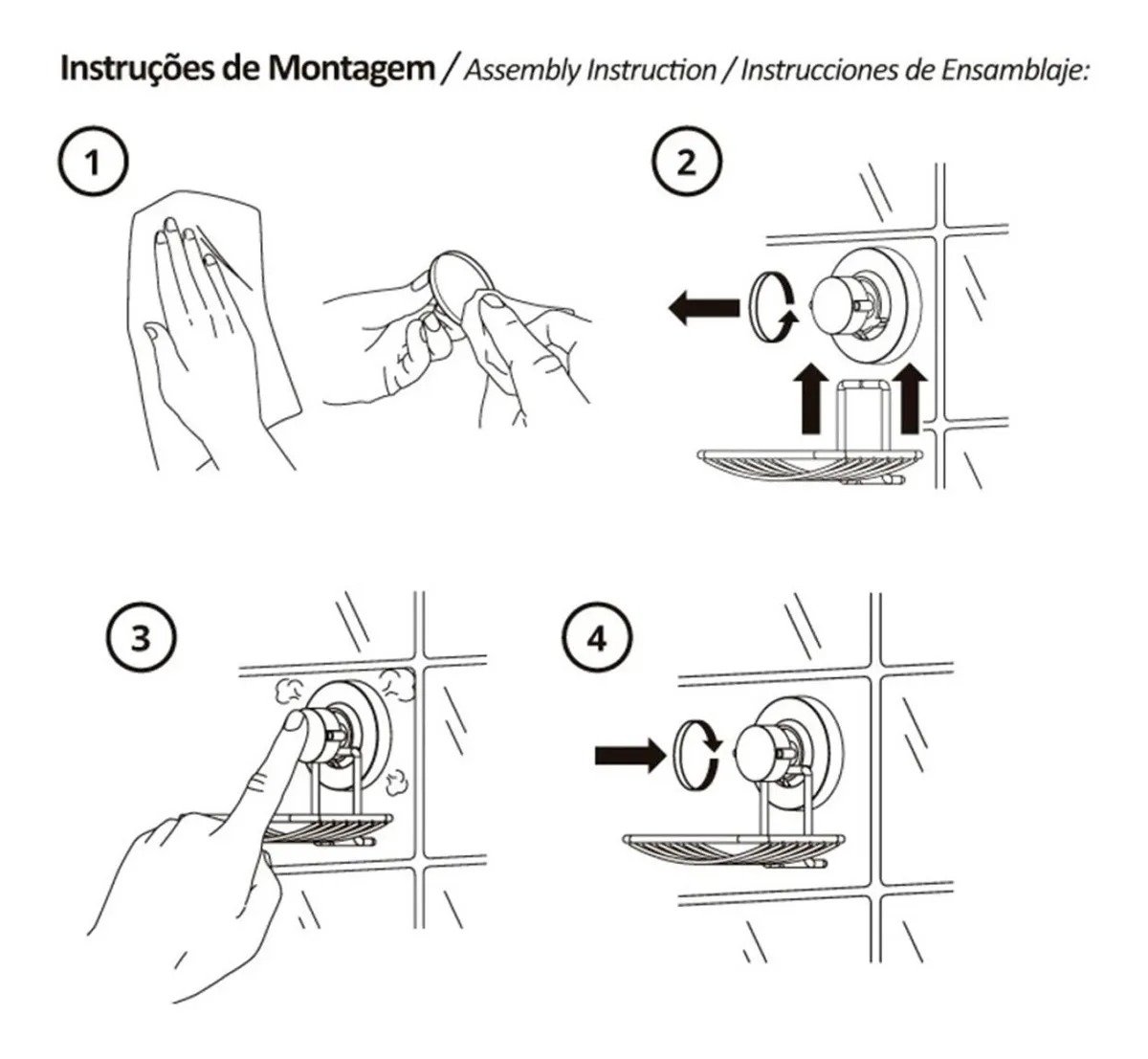 Instruções de Montagem / Assembly Instruction / Instrucciones de Ensamblaje:

1

2

3

4