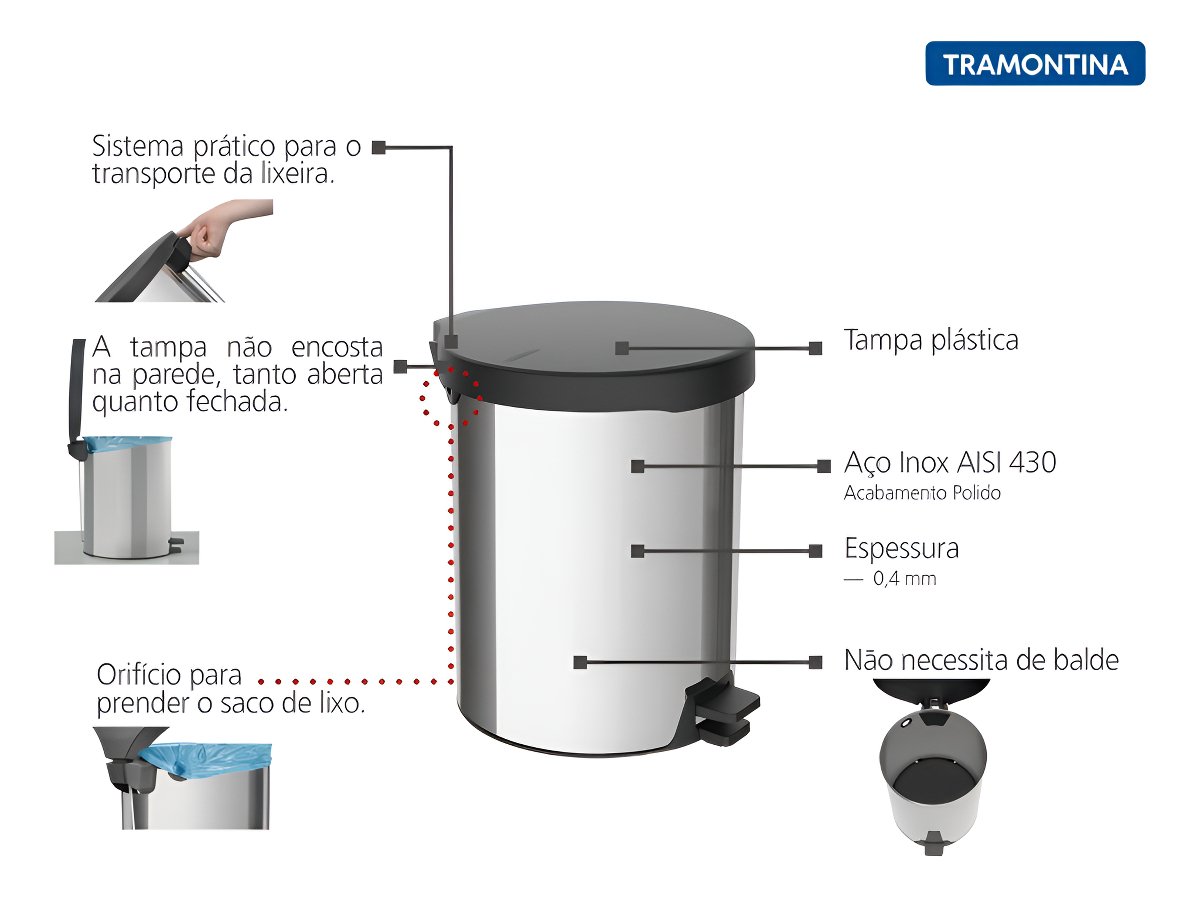 TRAMONTINA

Sistema prático para o transporte da lixeira.

A tampa não encosta na parede, tanto aberta quanto fechada.

Orifício para prender o saco de lixo.

Tampa plástica

Aço Inox AISI 430
Acabamento Polido

Espessura
— 0,4 mm

Não necessita de balde