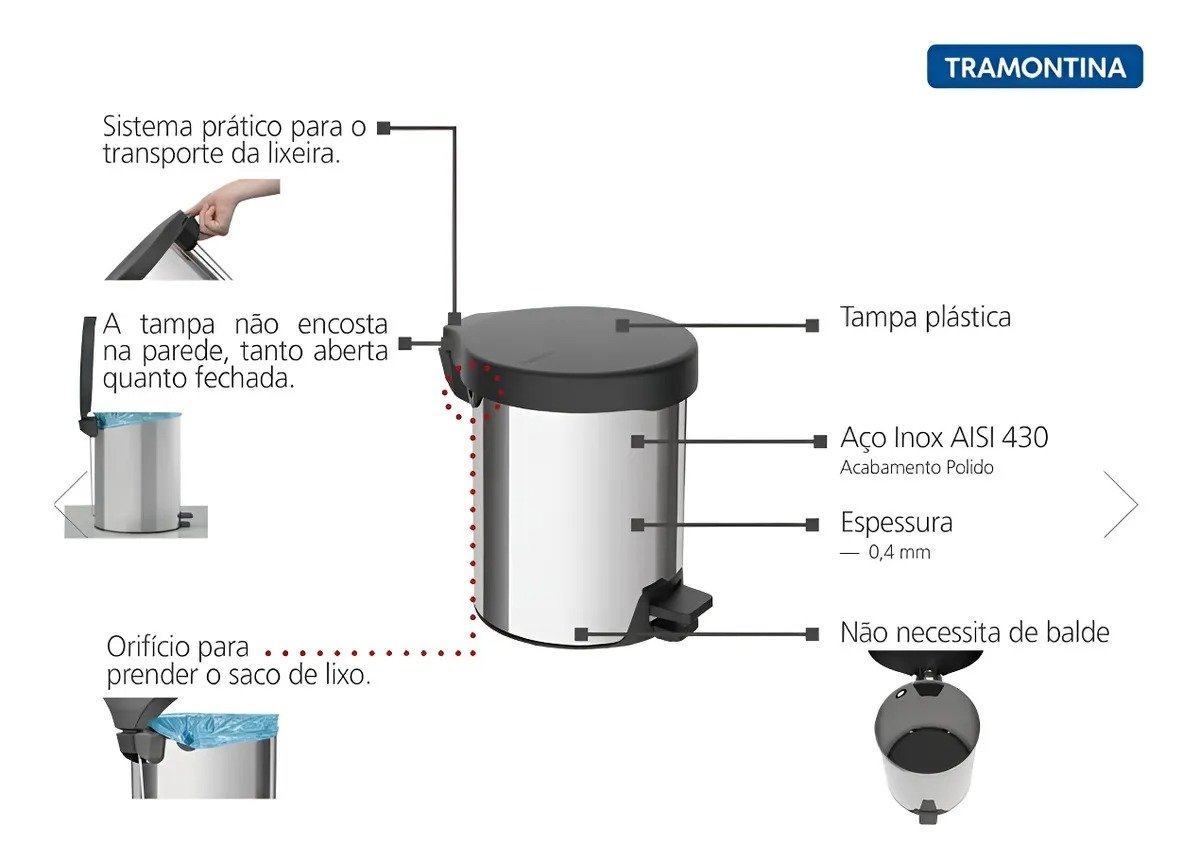 TRAMONTINA

Sistema prático para o transporte da lixeira.

A tampa não encosta na parede, tanto aberta quanto fechada.

Orifício para prender o saco de lixo.

Tampa plástica

Aço Inox AISI 430
Acabamento Polido

Espessura
— 0,4 mm

Não necessita de balde